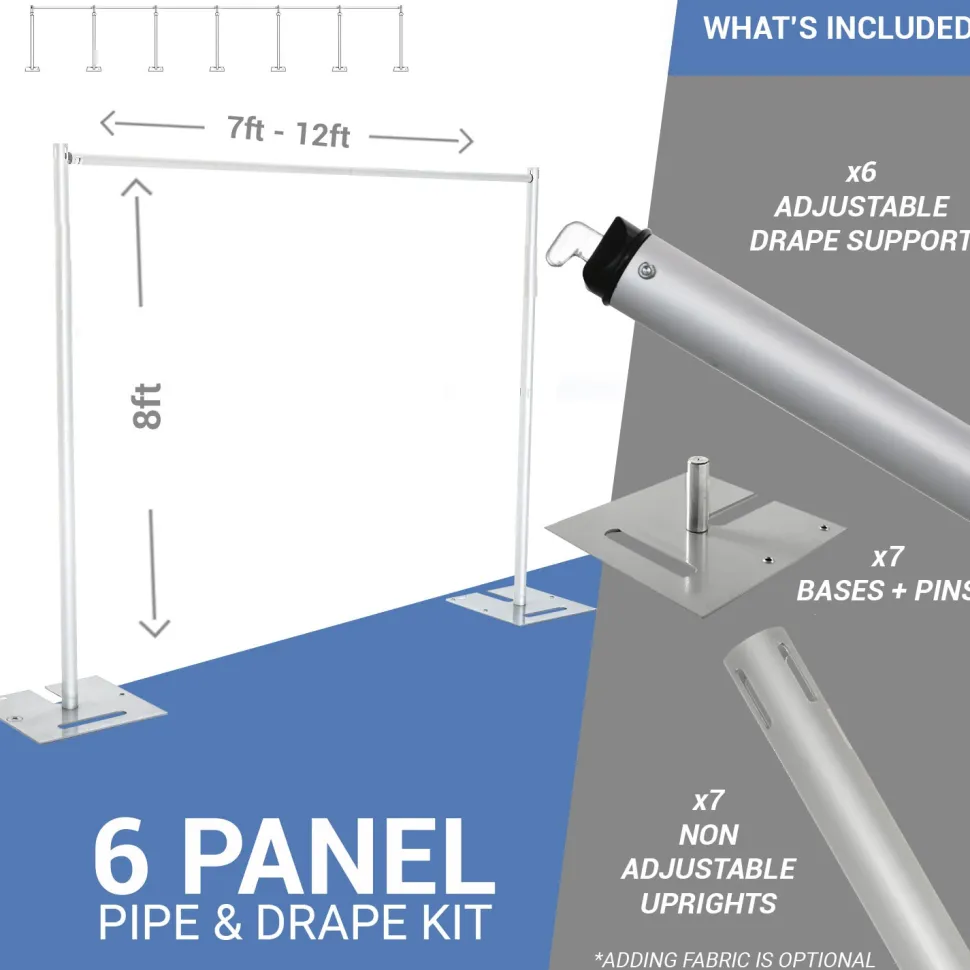 WHAT'S INCLUDED

7ft - 12ft

8ft

x6
ADJUSTABLE
DRAPE SUPPORT

x7
BASES + PINS

x7
NON
ADJUSTABLE
UPRIGHTS

6 PANEL
PIPE & DRAPE KIT

*ADDING FABRIC IS OPTIONAL