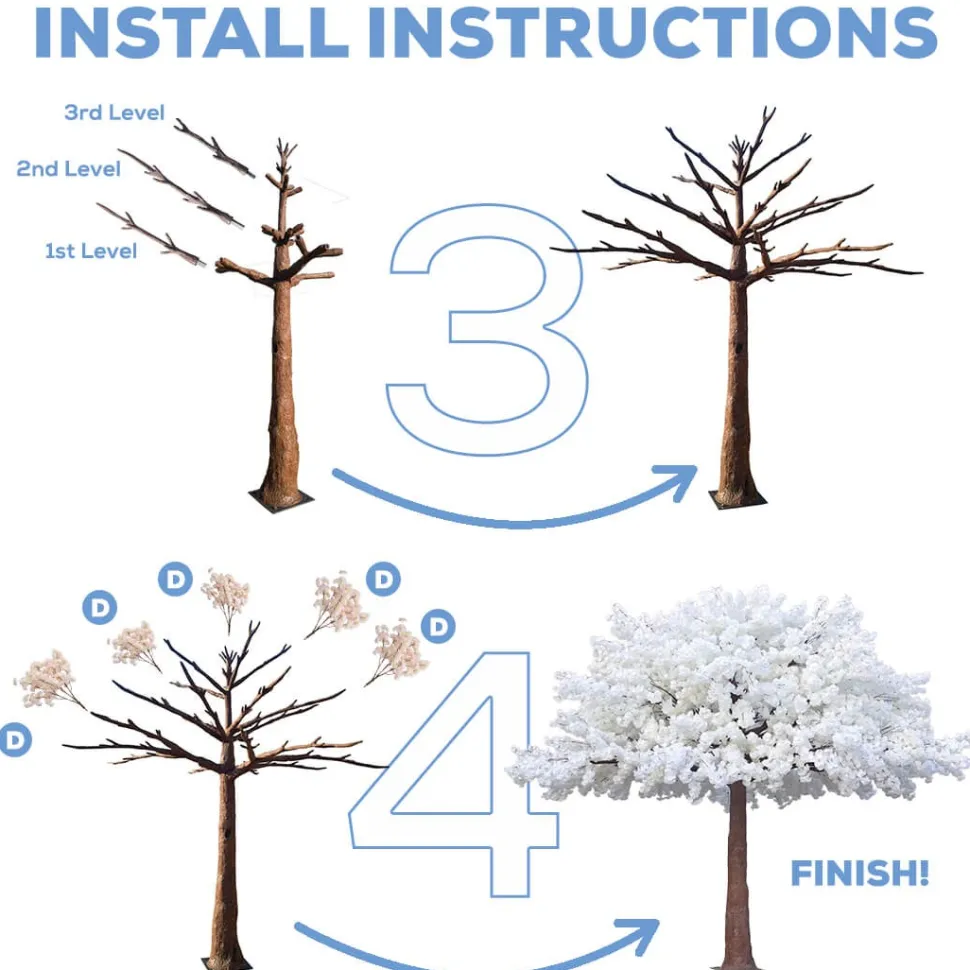 INSTALL INSTRUCTIONS

3rd Level

2nd Level

1st Level

3

D

D

D

D

D

4

FINISH!