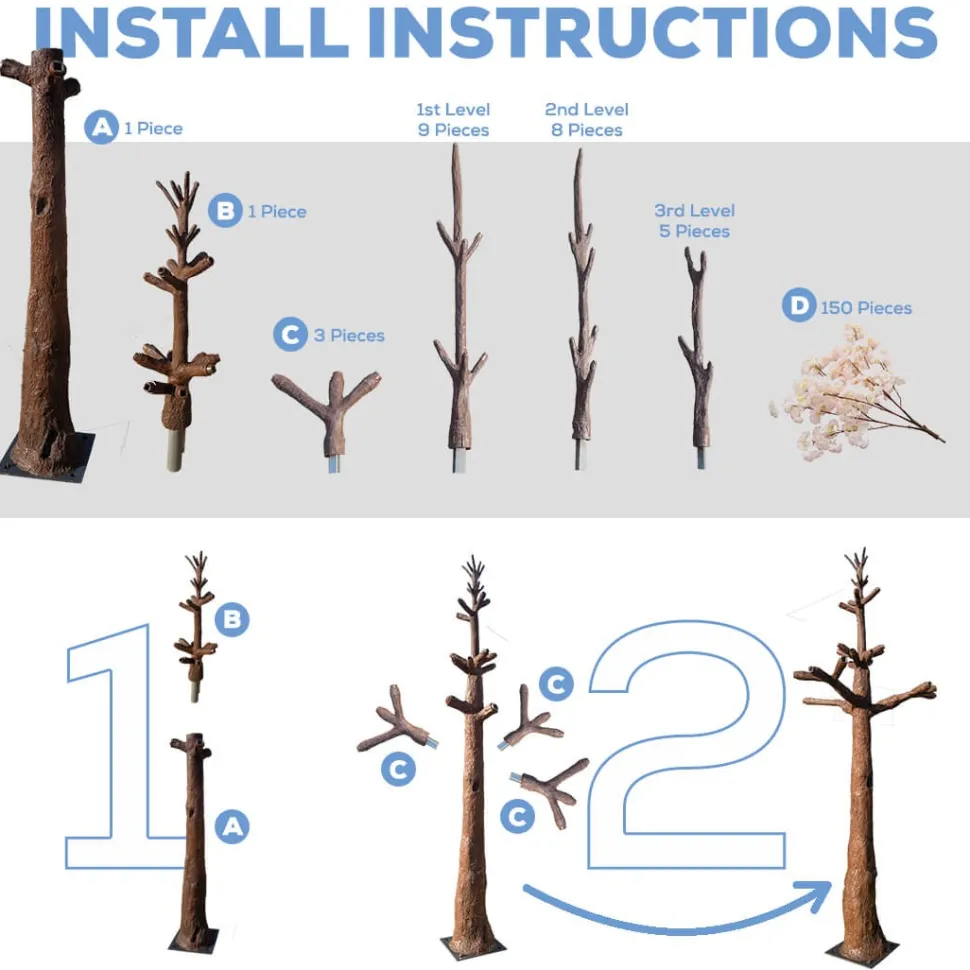 INSTALL INSTRUCTIONS

A 1 Piece

B 1 Piece

C 3 Pieces

1st Level
9 Pieces

2nd Level
8 Pieces

3rd Level
5 Pieces

D 150 Pieces

1

B

A

C

C

C

2